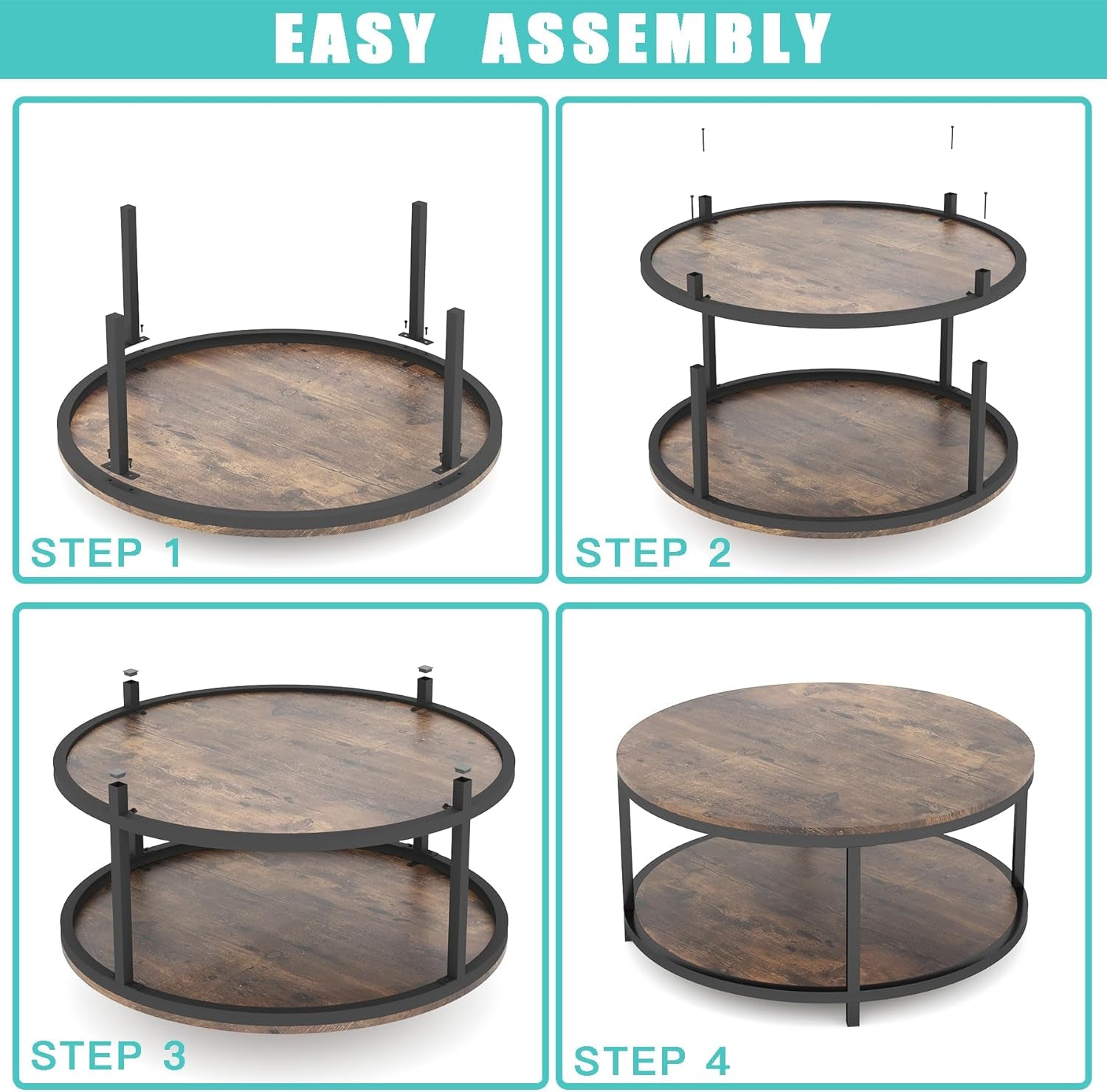 EASY ASSEMBLY

STEP 1

STEP 2

STEP 3

STEP 4